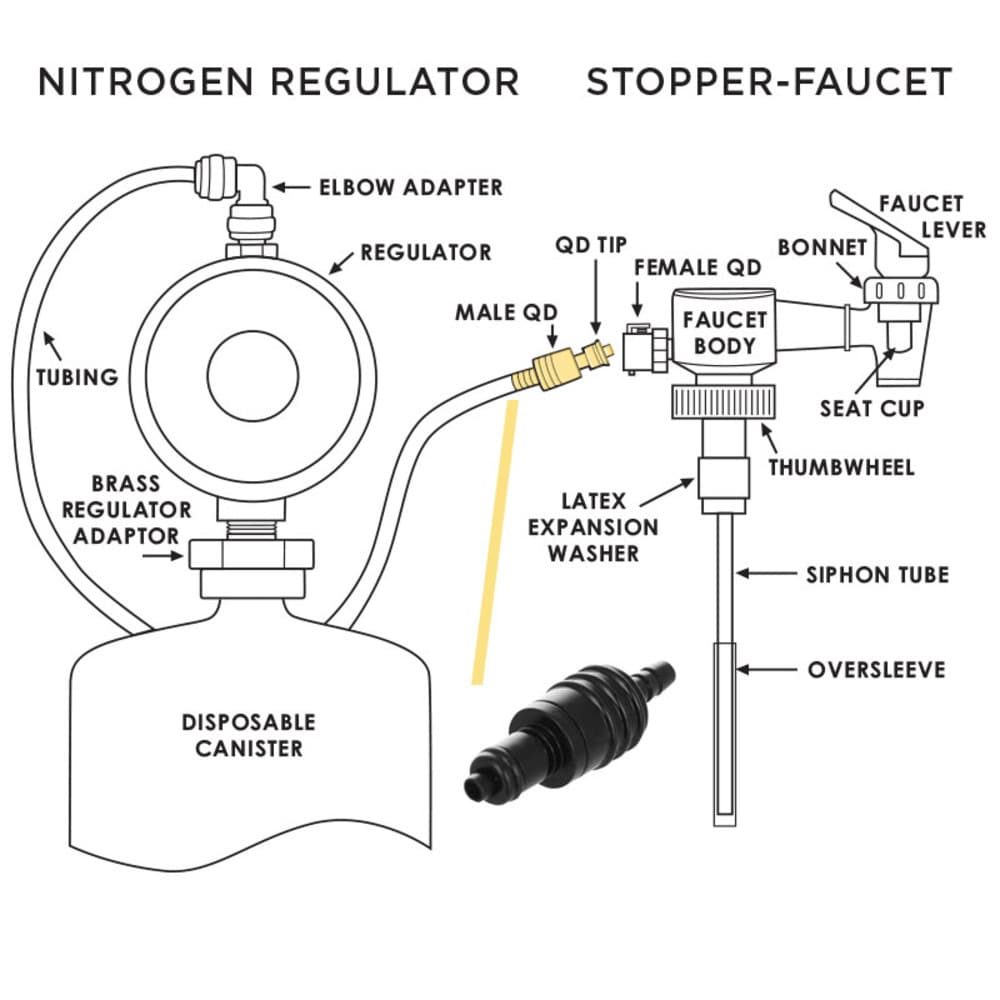 NITROGEN REGULATOR

STOPPER-FAUCET

ELBOW ADAPTER

REGULATOR

TUBING

BRASS REGULATOR ADAPTOR

DISPOSABLE CANISTER

MALE QD

QD TIP

FEMALE QD

FAUCET BODY

BONNET

FAUCET LEVER

SEAT CUP

THUMBWHEEL

LATEX EXPANSION WASHER

SIPHON TUBE

OVERSLEEVE